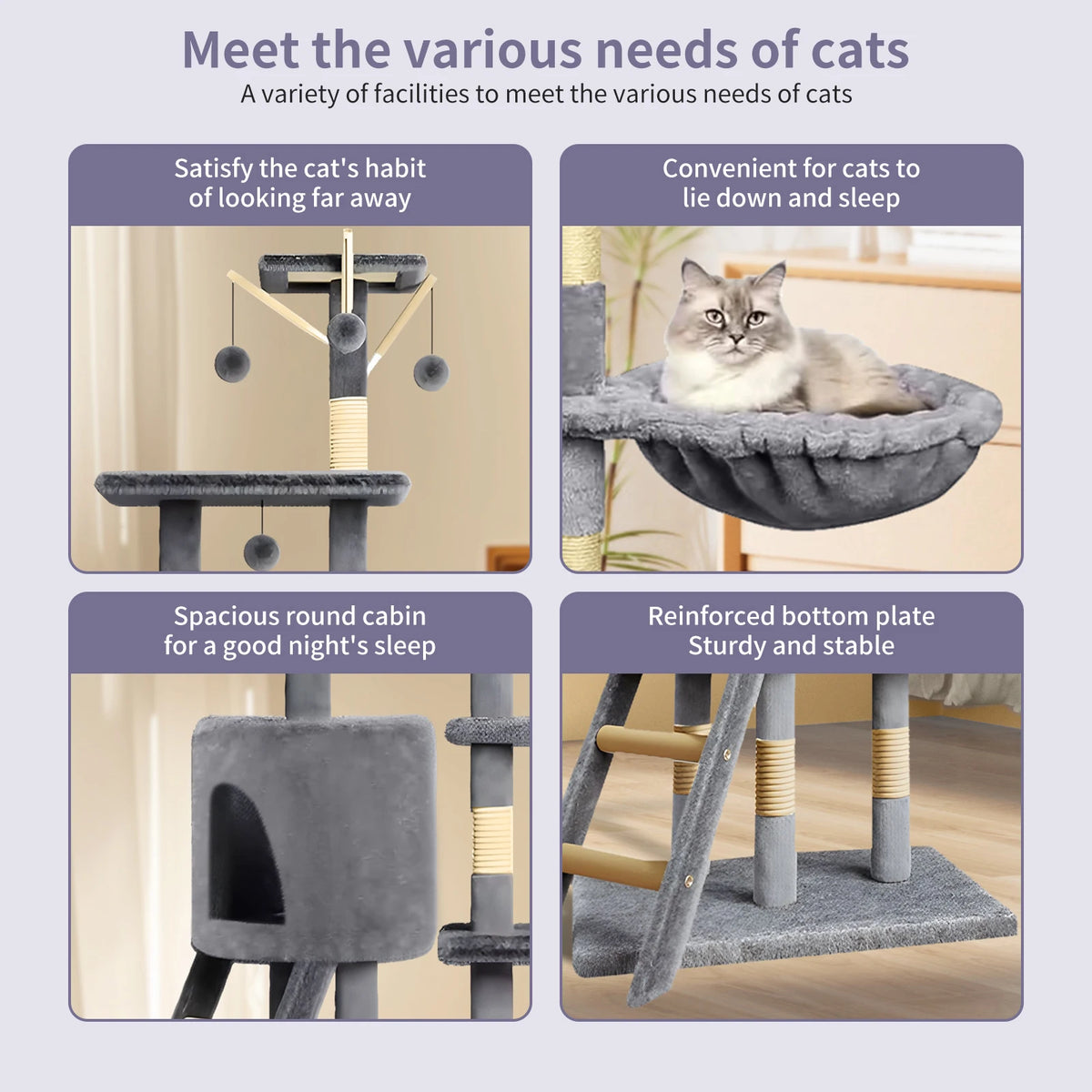 Meet the various needs of cats
A variety of facilities to meet the various needs of cats

Satisfy the cat's habit of looking far away

Convenient for cats to lie down and sleep

Spacious round cabin for a good night's sleep

Reinforced bottom plate
Sturdy and stable