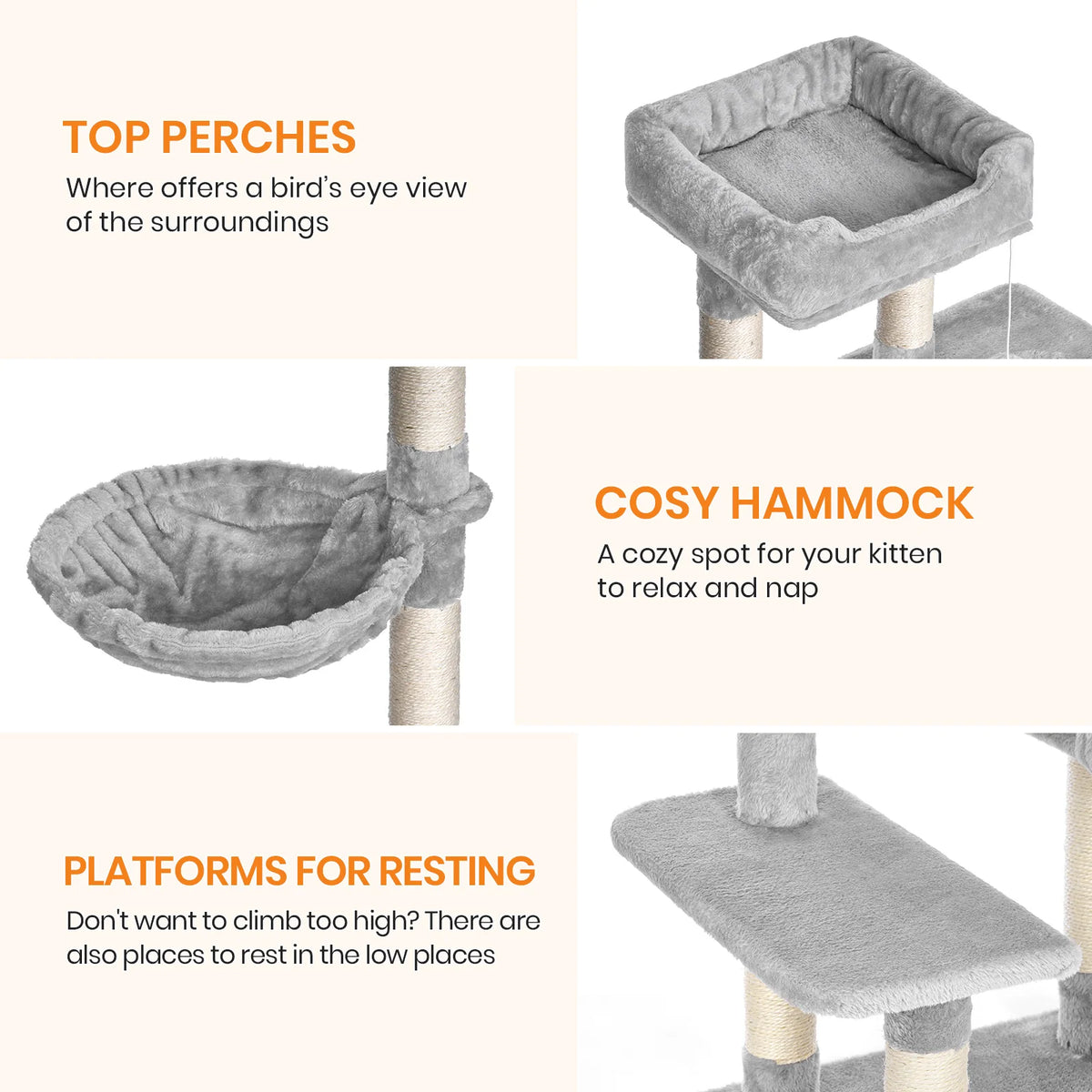 TOP PERCHES
Where offers a bird's eye view of the surroundings

COSY HAMMOCK
A cozy spot for your kitten to relax and nap

PLATFORMS FOR RESTING
Don't want to climb too high? There are also places to rest in the low places