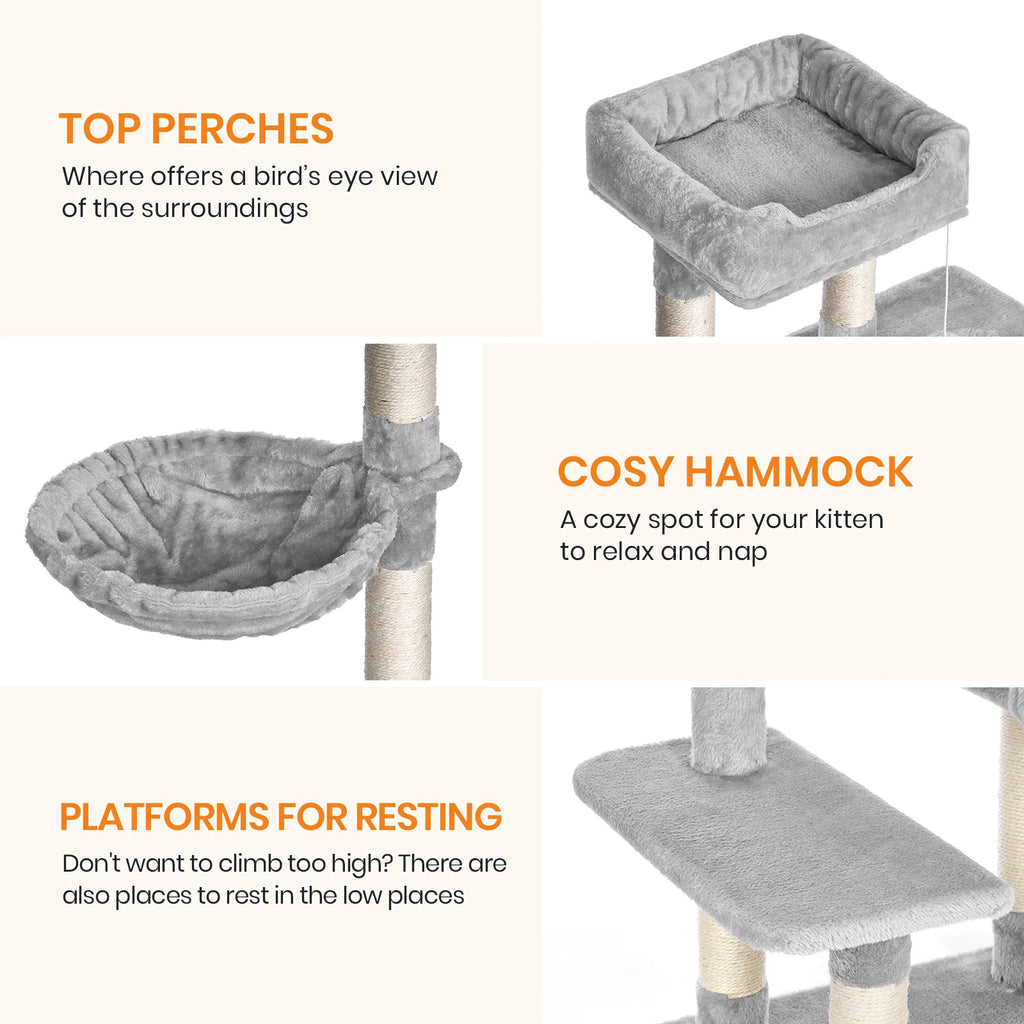 TOP PERCHES
Where offers a bird's eye view of the surroundings

COSY HAMMOCK
A cozy spot for your kitten to relax and nap

PLATFORMS FOR RESTING
Don't want to climb too high? There are also places to rest in the low places