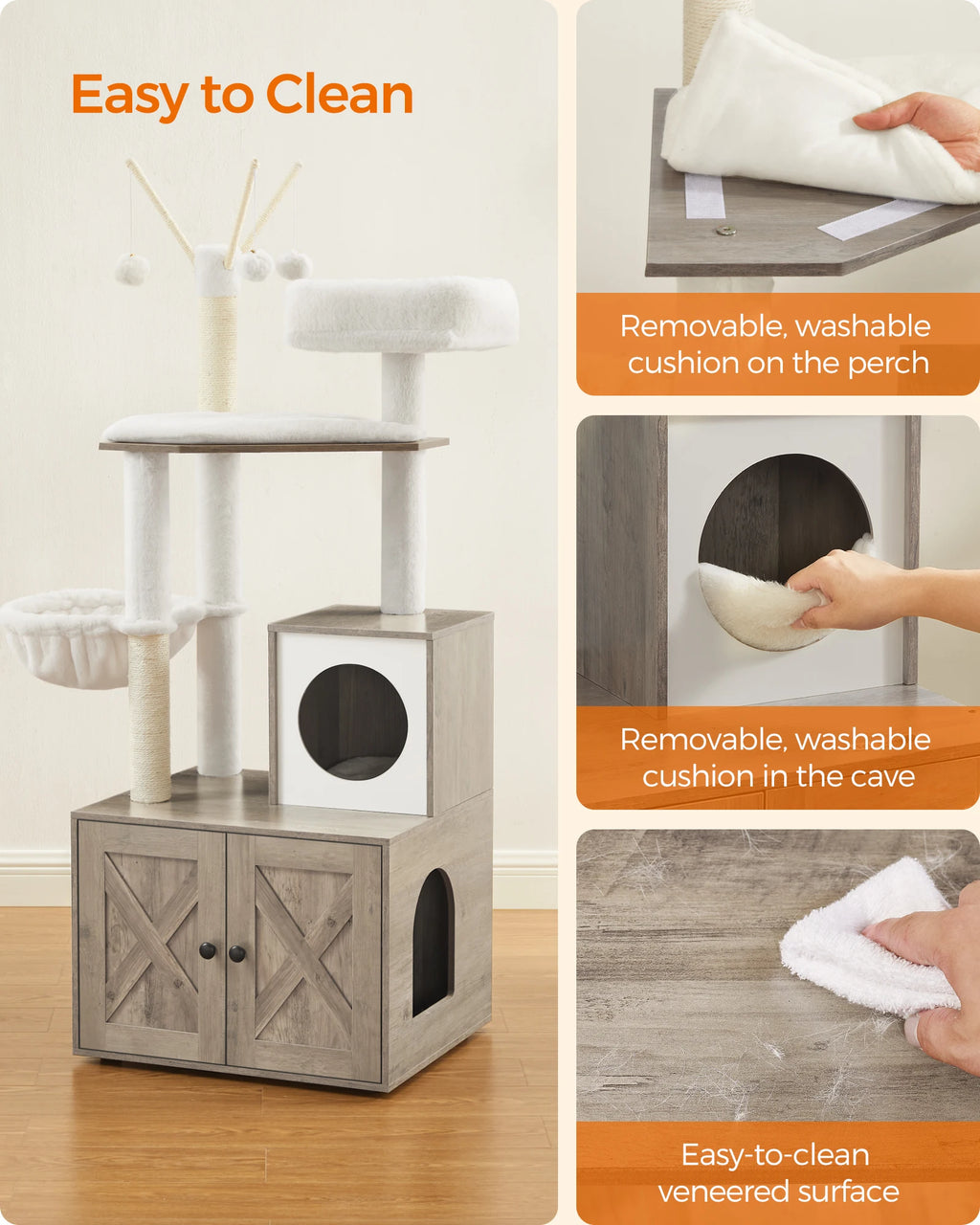 Easy to Clean

Removable, washable cushion on the perch

Removable, washable cushion in the cave

Easy-to-clean veneered surface