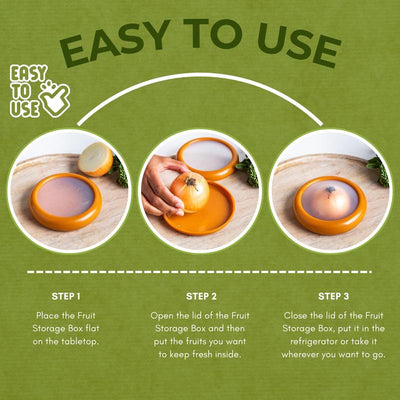 EASY TO USE

EASY TO USE

STEP 1

Place the Fruit Storage Box flat on the tabletop.

STEP 2

Open the lid of the Fruit Storage Box and then put the fruits you want to keep fresh inside.

STEP 3

Close the lid of the Fruit Storage Box, put it in the refrigerator or take it wherever you want to go.