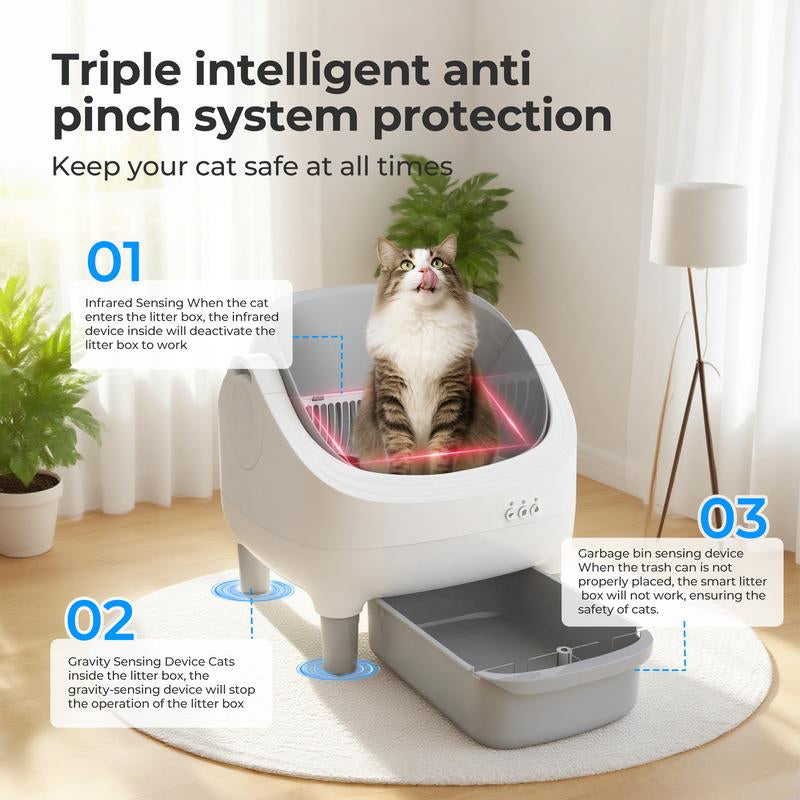 Triple intelligent anti pinch system protection

Keep your cat safe at all times

01

Infrared Sensing When the cat enters the litter box, the infrared device inside will deactivate the litter box to work

02

Gravity Sensing Device Cats inside the litter box, the gravity-sensing device will stop the operation of the litter box

03

Garbage bin sensing device When the trash can is not properly placed, the smart litter box will not work, ensuring the safety of cats.